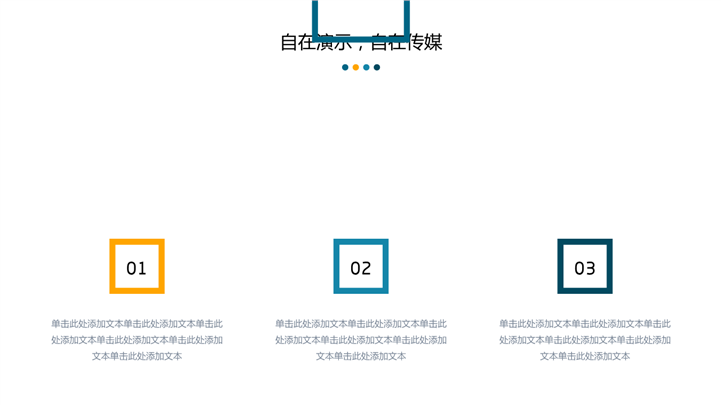 自在演示，自在传媒

01

单击此处添加文本单击此处添加文本单击此处添加文本单击此处添加文本单击此处添加文本单击此处添加文本

02

单击此处添加文本单击此处添加文本单击此处添加文本单击此处添加文本单击此处添加文本单击此处添加文本

03

单击此处添加文本单击此处添加文本单击此处添加文本单击此处添加文本单击此处添加文本单击此处添加文本