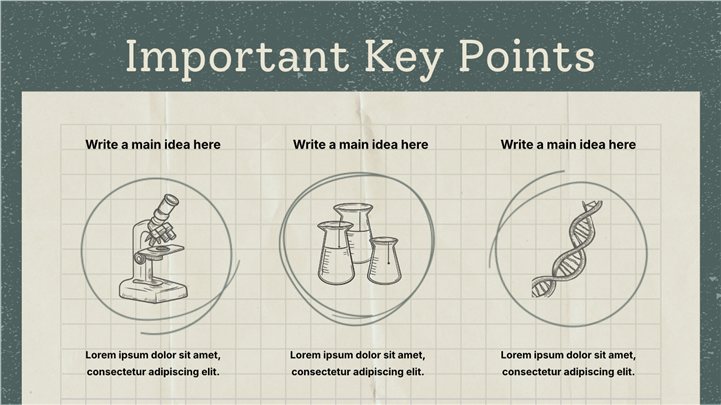 Important Key Points

Write a main idea here

Lorem ipsum dolor sit amet, consectetur adipiscing elit.

Write a main idea here

Lorem ipsum dolor sit amet, consectetur adipiscing elit.

Write a main idea here

Lorem ipsum dolor sit amet, consectetur adipiscing elit.