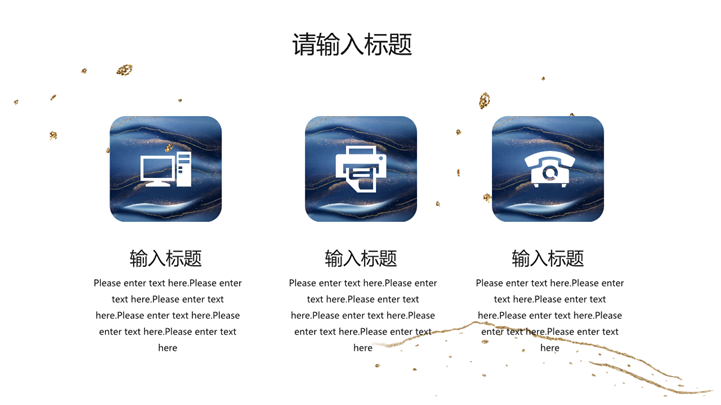 请输入标题

输入标题

Please enter text here.Please enter text here.Please enter text here.Please enter text here.Please enter text here.Please enter text here

输入标题

Please enter text here.Please enter text here.Please enter text here.Please enter text here.Please enter text here.Please enter text here

输入标题

Please enter text here.Please enter text here.Please enter text here.Please enter text here.Please enter text here.Please enter text here