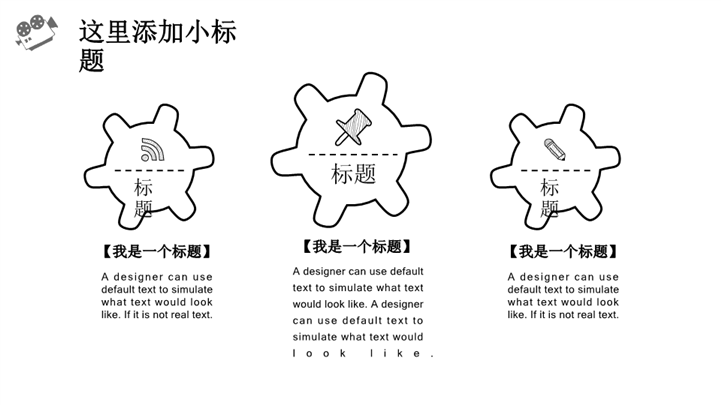 这里添加小标题

标题

标题

标题

【我是一个标题】

A designer can use default text to simulate what text would look like. If it is not real text.

【我是一个标题】

A designer can use default text to simulate what text would look like. A designer can use default text to simulate what text would look like.

【我是一个标题】

A designer can use default text to simulate what text would look like. If it is not real text.