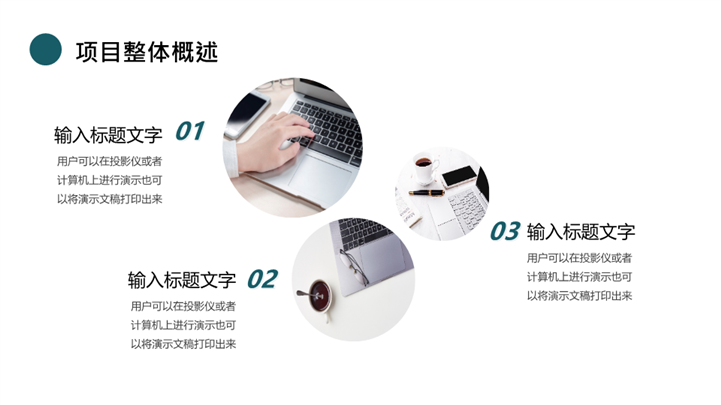 项目整体概述

输入标题文字 01
用户可以在投影仪或者计算机上进行演示也可以将演示文稿打印出来

输入标题文字 02
用户可以在投影仪或者计算机上进行演示也可以将演示文稿打印出来

03 输入标题文字
用户可以在投影仪或者计算机上进行演示也可以将演示文稿打印出来